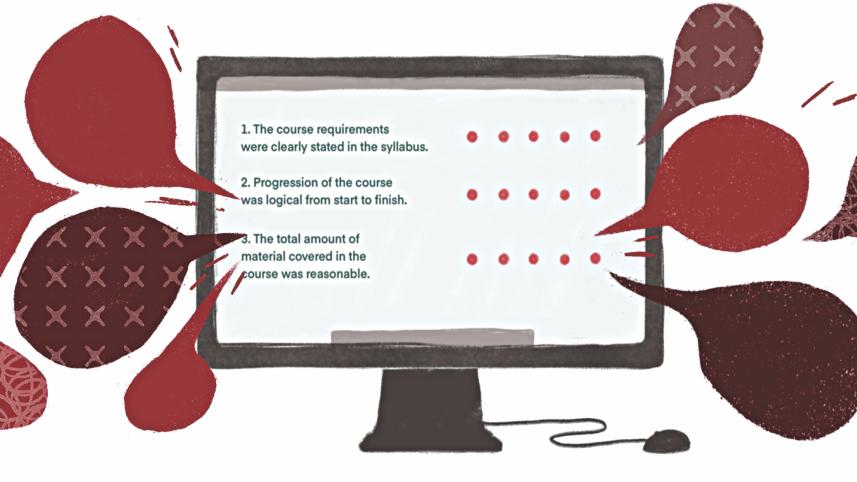 1. The course requirements were clearly stated in the syllabus.

2. Progression of the course was logical from start to finish.

3. The total amount of material covered in the course was reasonable.